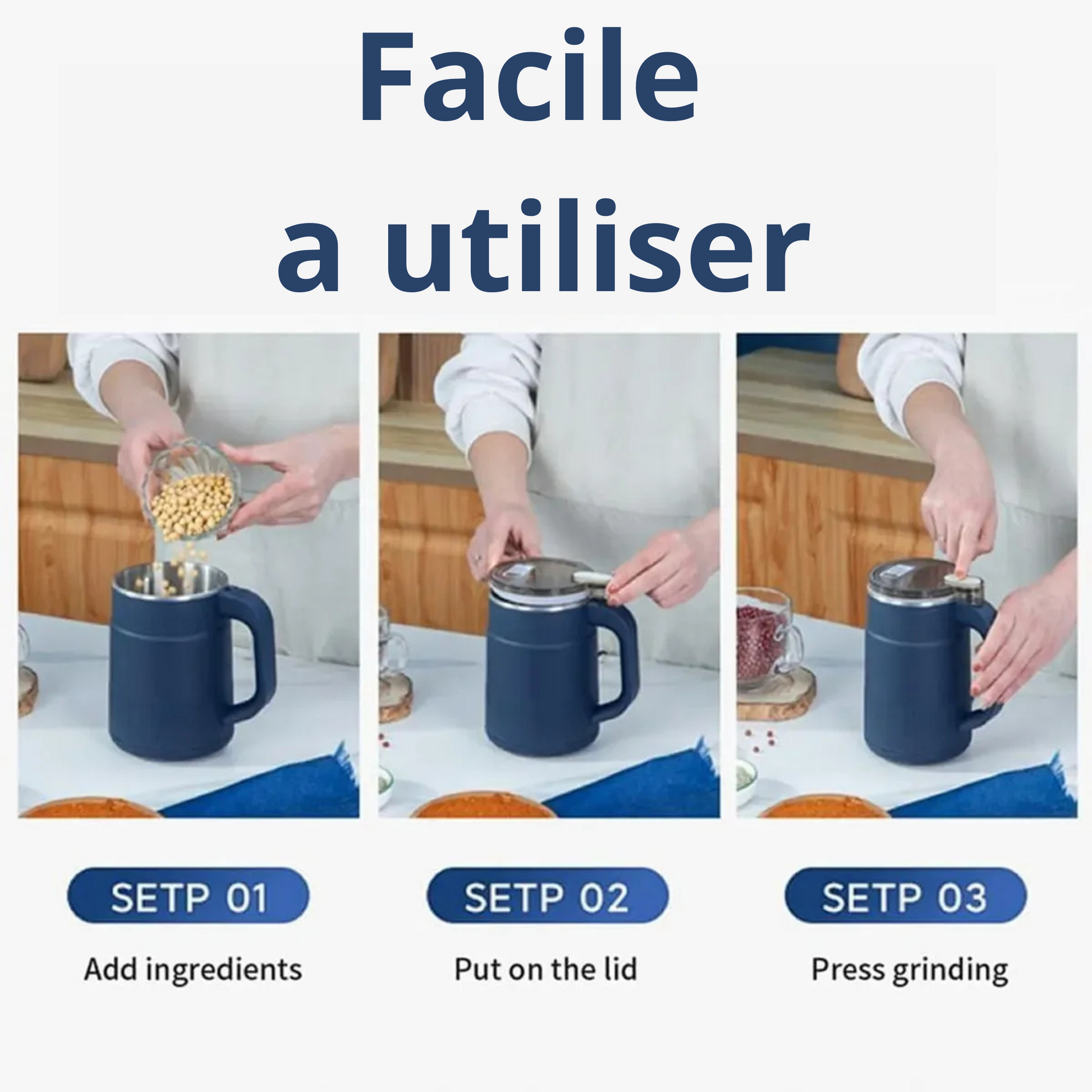 Facile
a utiliser

SETP 01

Add ingredients

SETP 02

Put on the lid

SETP 03

Press grinding