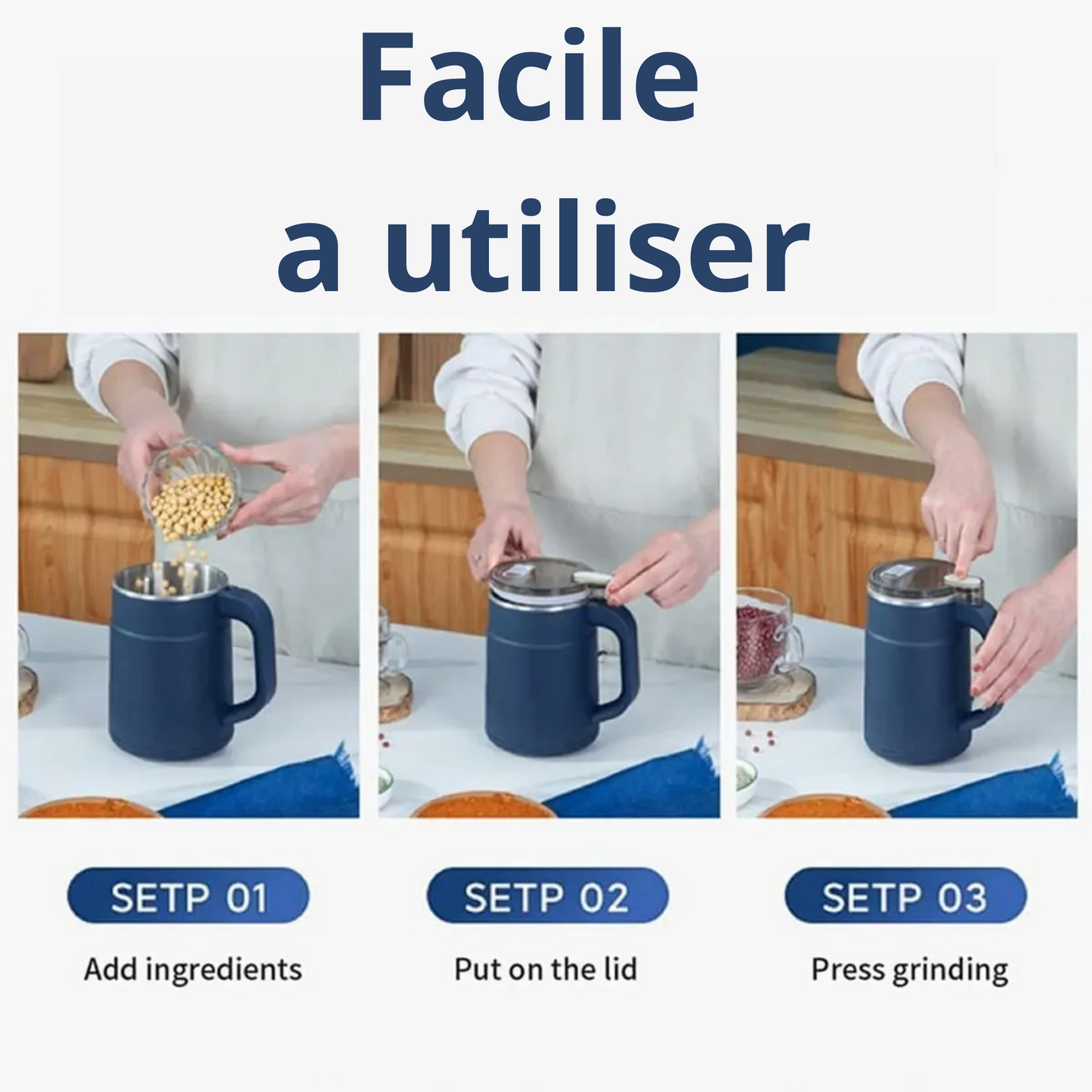 Facile
a utiliser

SETP 01
Add ingredients

SETP 02
Put on the lid

SETP 03
Press grinding